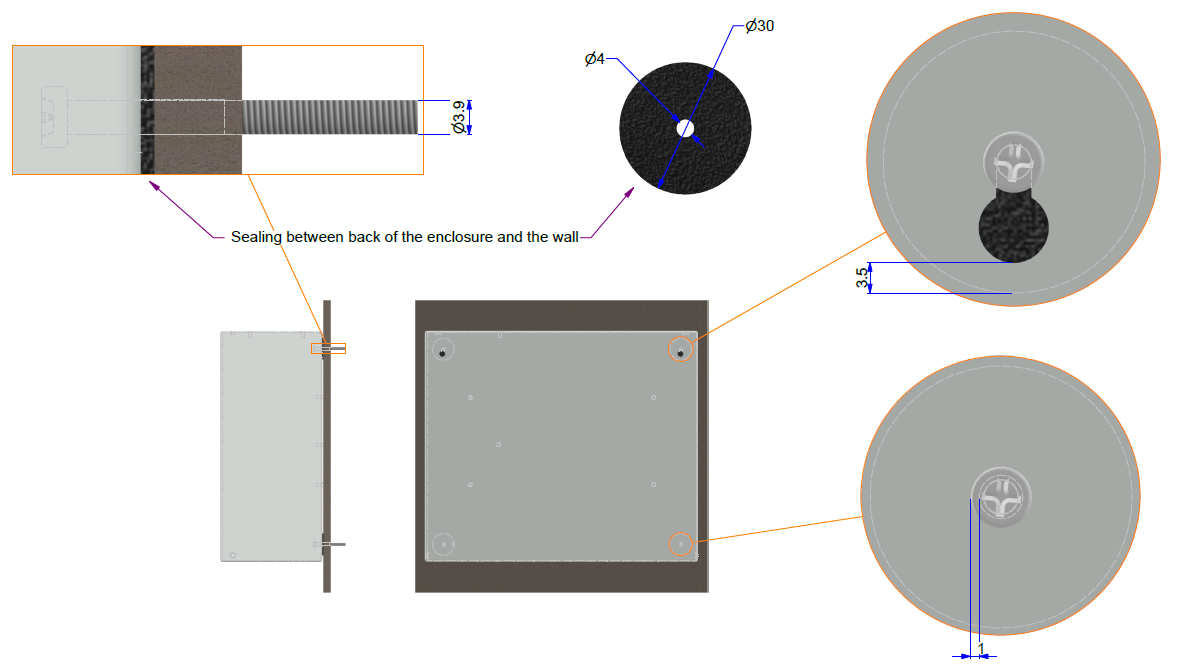 Ø3.9

Ø4

Ø30

Sealing between back of the enclosure and the wall

3.5

1